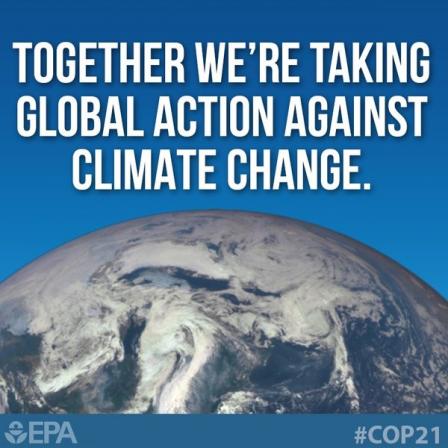 TOGETHER WE'RE TAKING GLOBAL ACTION AGAINST CLIMATE CHANGE.

EPA

#COP21